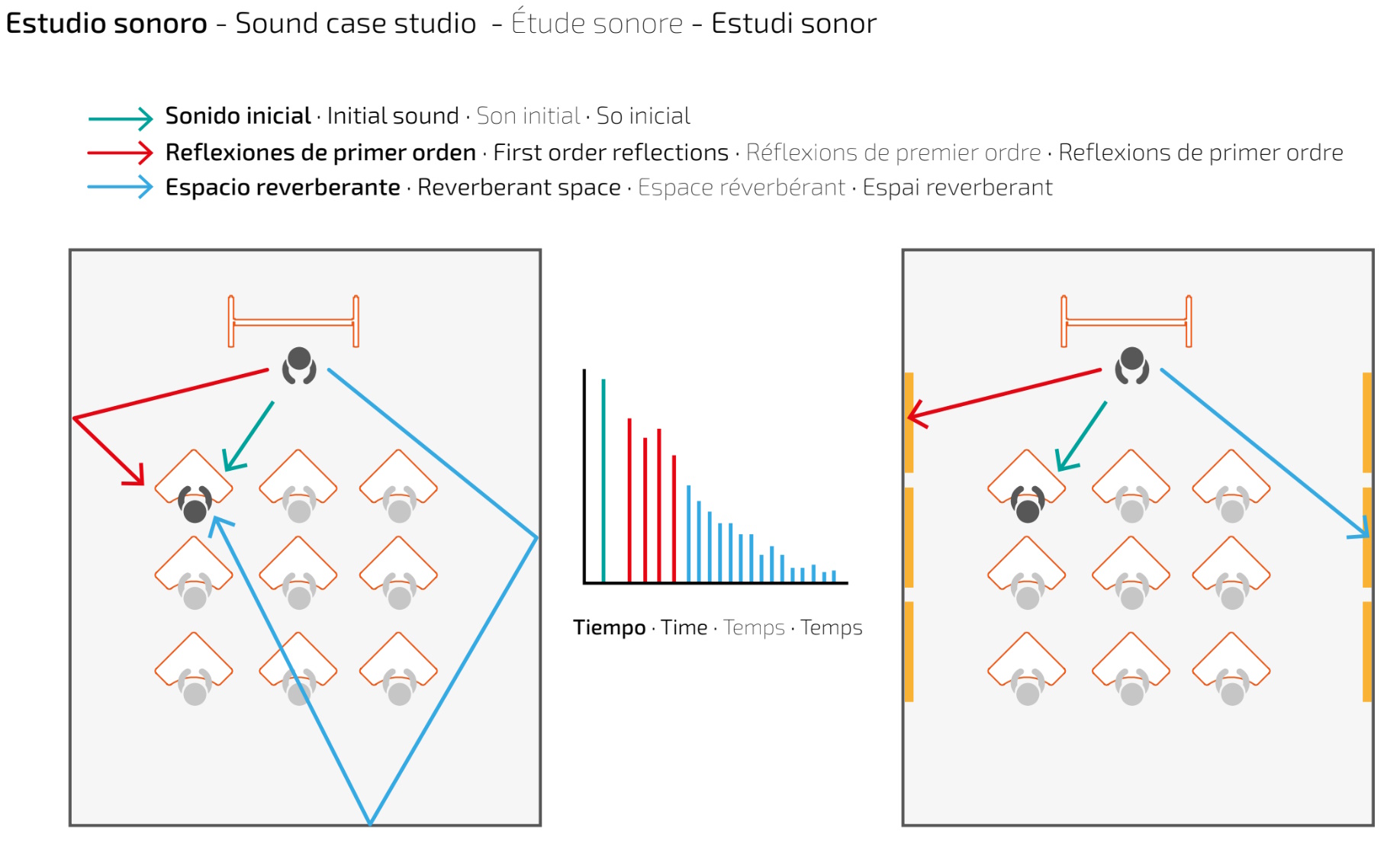 Estudio sonoro - Sound case studio - Étude sonore - Estudi sonor

Sonido inicial · Initial sound · Son initial · So inicial
Reflexiones de primer orden · First order reflections · Réflexions de premier ordre · Reflexions de primer ordre
Espacio reverberante · Reverberant space · Espace réverbérant · Espai reverberant

Tiempo · Time · Temps · Temps