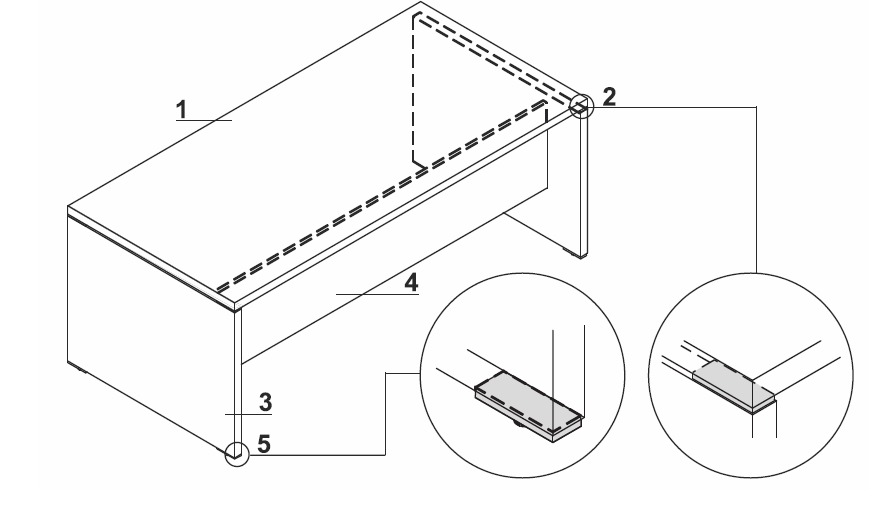 1
2
4
3
5