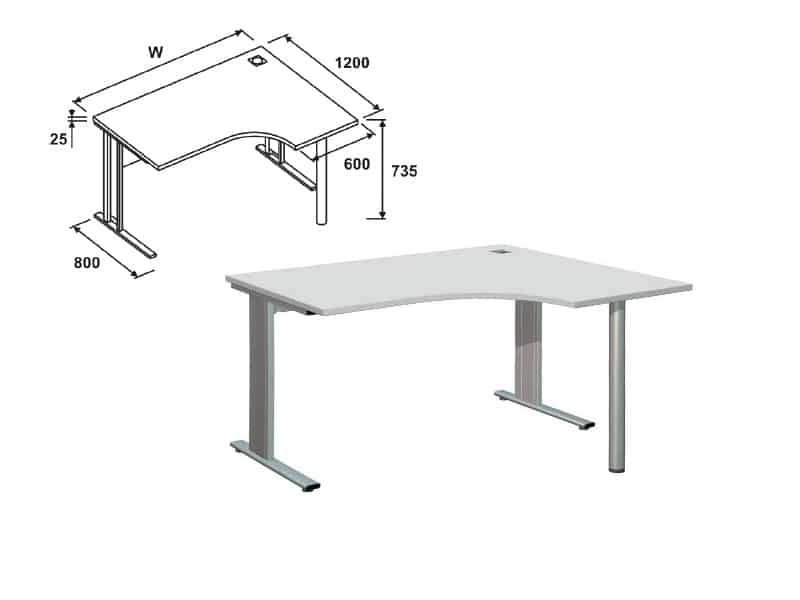 W
1200
25
600
735
800